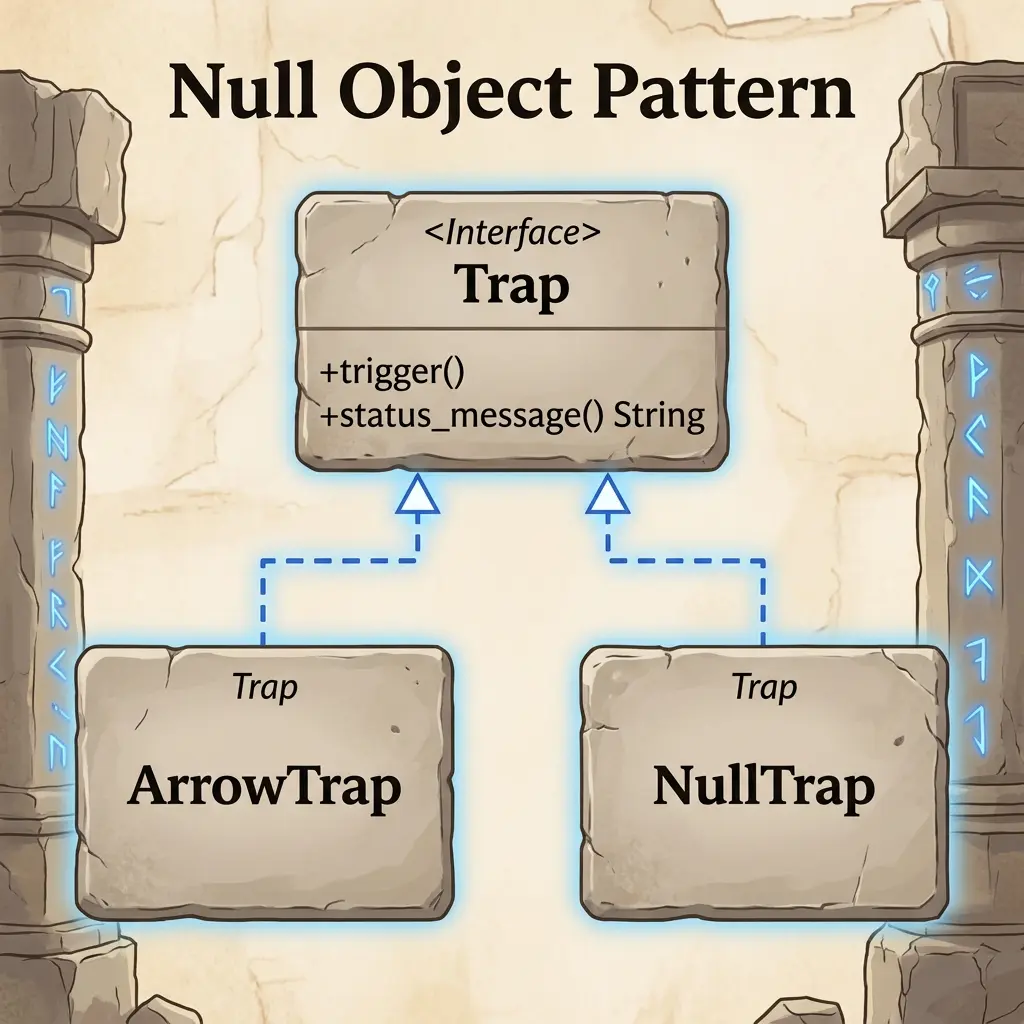 Null Object Pattern

<Interface>
Trap

+trigger()
+status_message() String

Trap
ArrowTrap

Trap
NullTrap