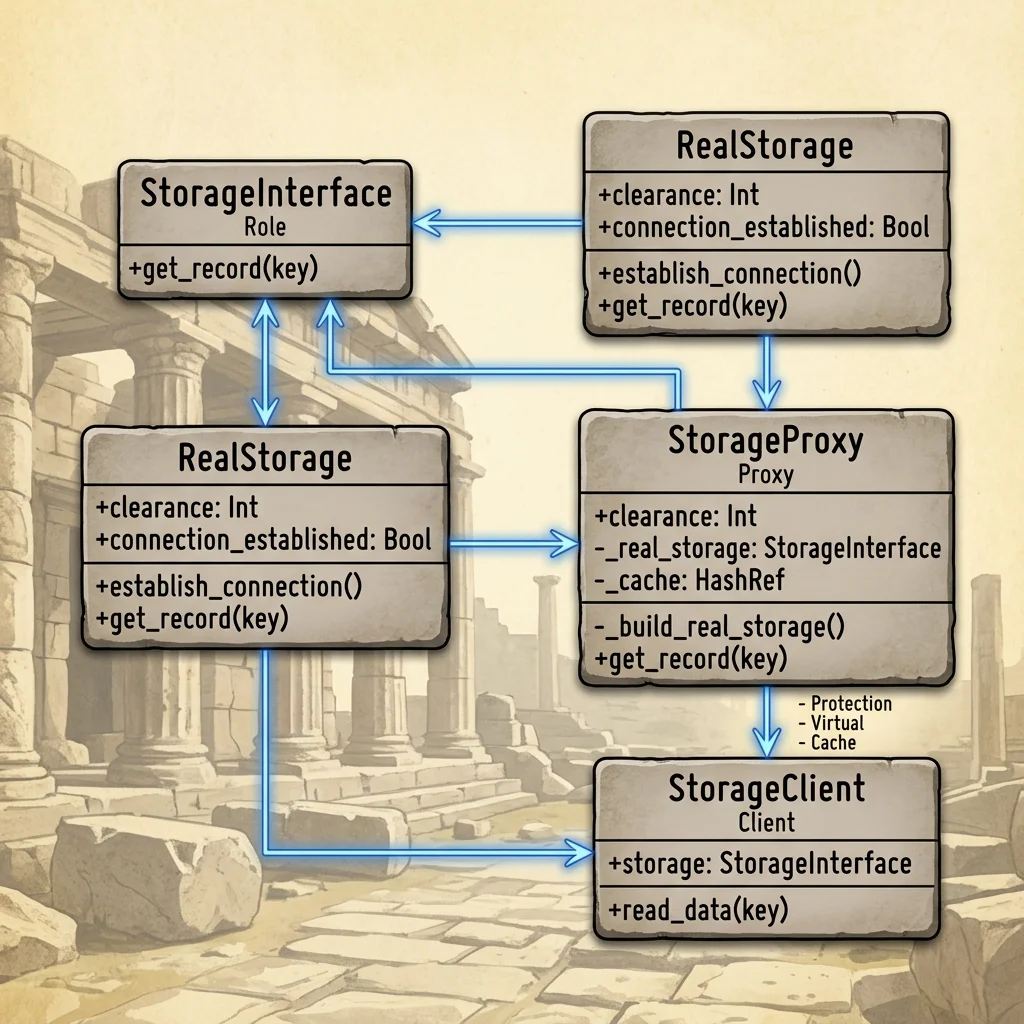 StorageInterface
Role
+get_record(key)

RealStorage
+clearance: Int
+connection_established: Bool
+establish_connection()
+get_record(key)

RealStorage
+clearance: Int
+connection_established: Bool
+establish_connection()
+get_record(key)

StorageProxy
Proxy
+clearance: Int
-_real_storage: StorageInterface
-_cache: HashRef
-_build_real_storage()
+get_record(key)

- Protection
- Virtual
- Cache

StorageClient
Client
+storage: StorageInterface
+read_data(key)