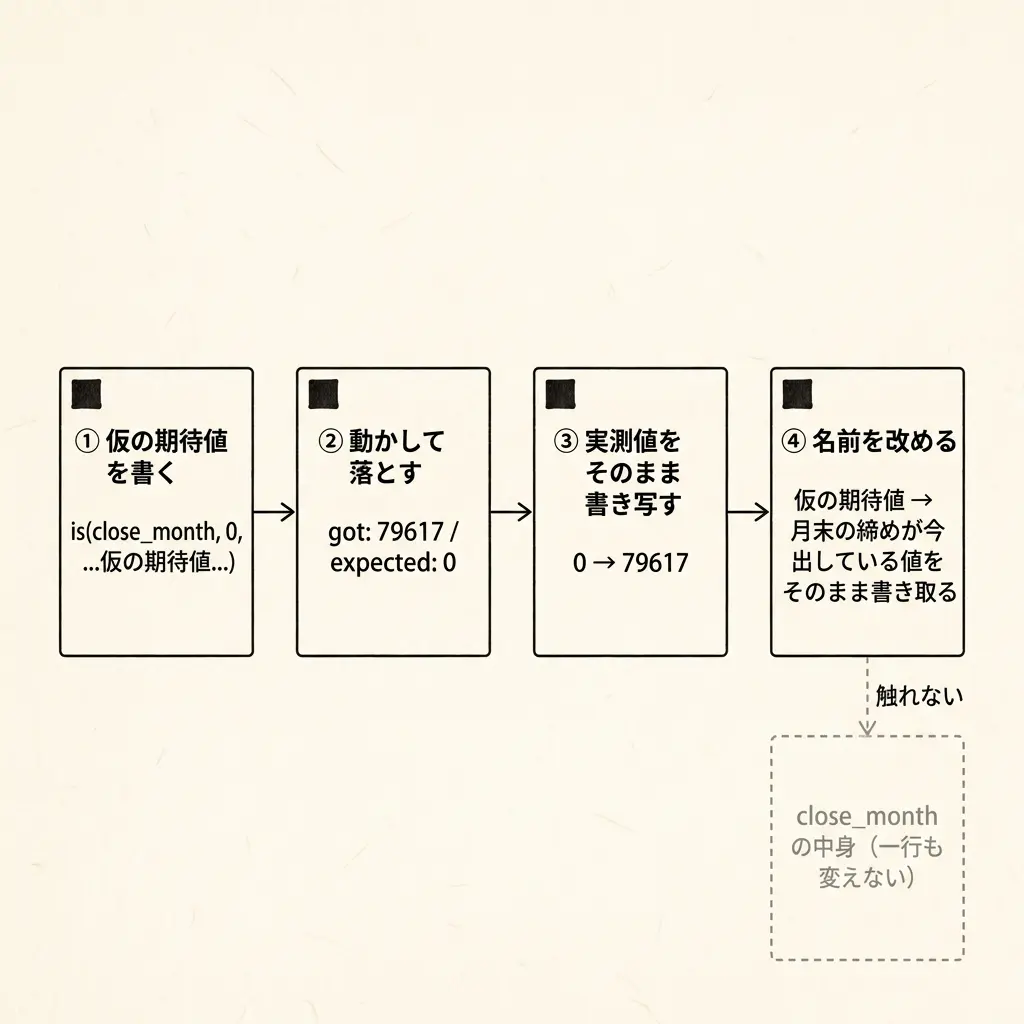 ① 仮の期待値を書く

is(close_month, 0, ...仮の期待値...)

② 動かして落とす

got: 79617 / expected: 0

③ 実測値をそのまま書き写す

0 → 79617

④ 名前を改める

仮の期待値 → 月末の締めが今出している値をそのまま書き取る

触れない

close_month の中身（一行も変えない）