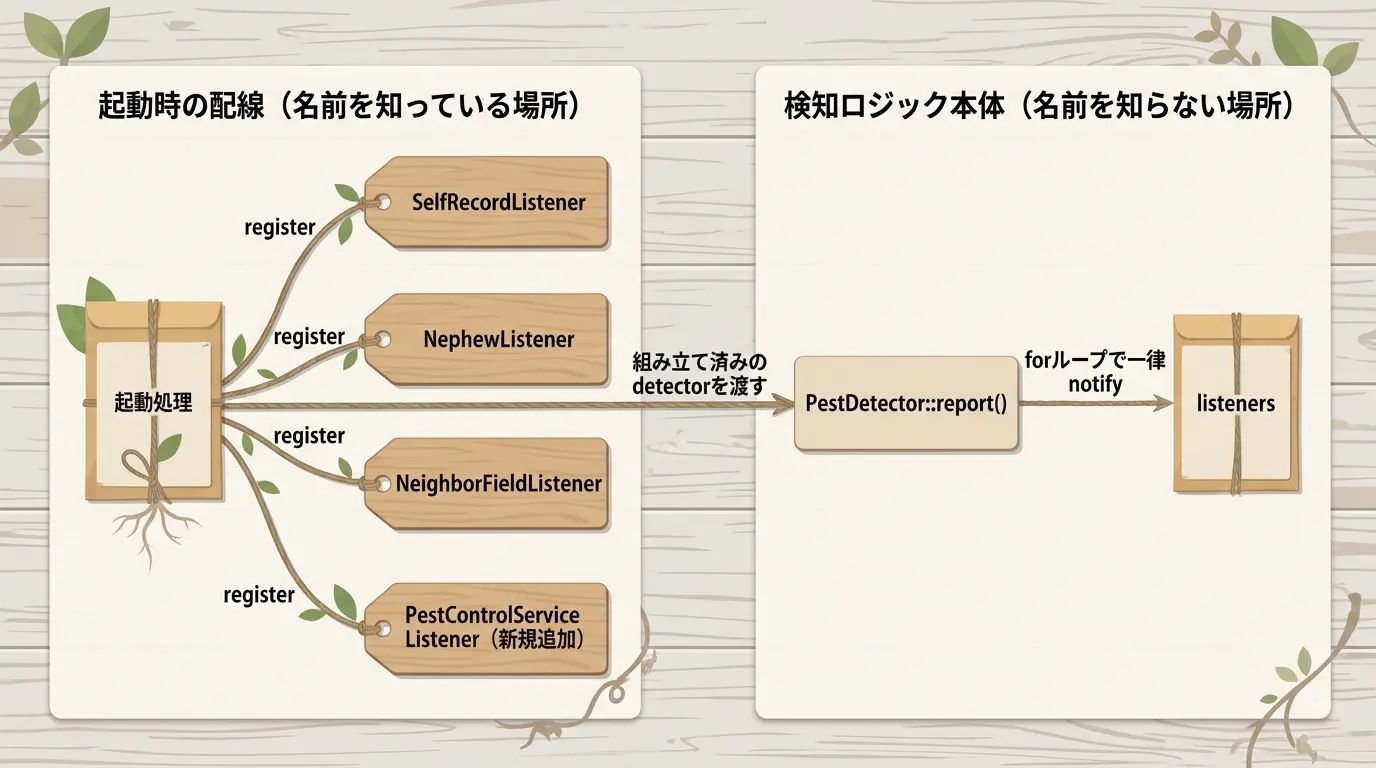 起動時の配線（名前を知っている場所）

起動処理

register

SelfRecordListener

register

NephewListener

register

NeighborFieldListener

register

PestControlService Listener（新規追加）

組み立て済みの detectorを渡す

検知ロジック本体（名前を知らない場所）

PestDetector::report()

forループで一律 notify

listeners