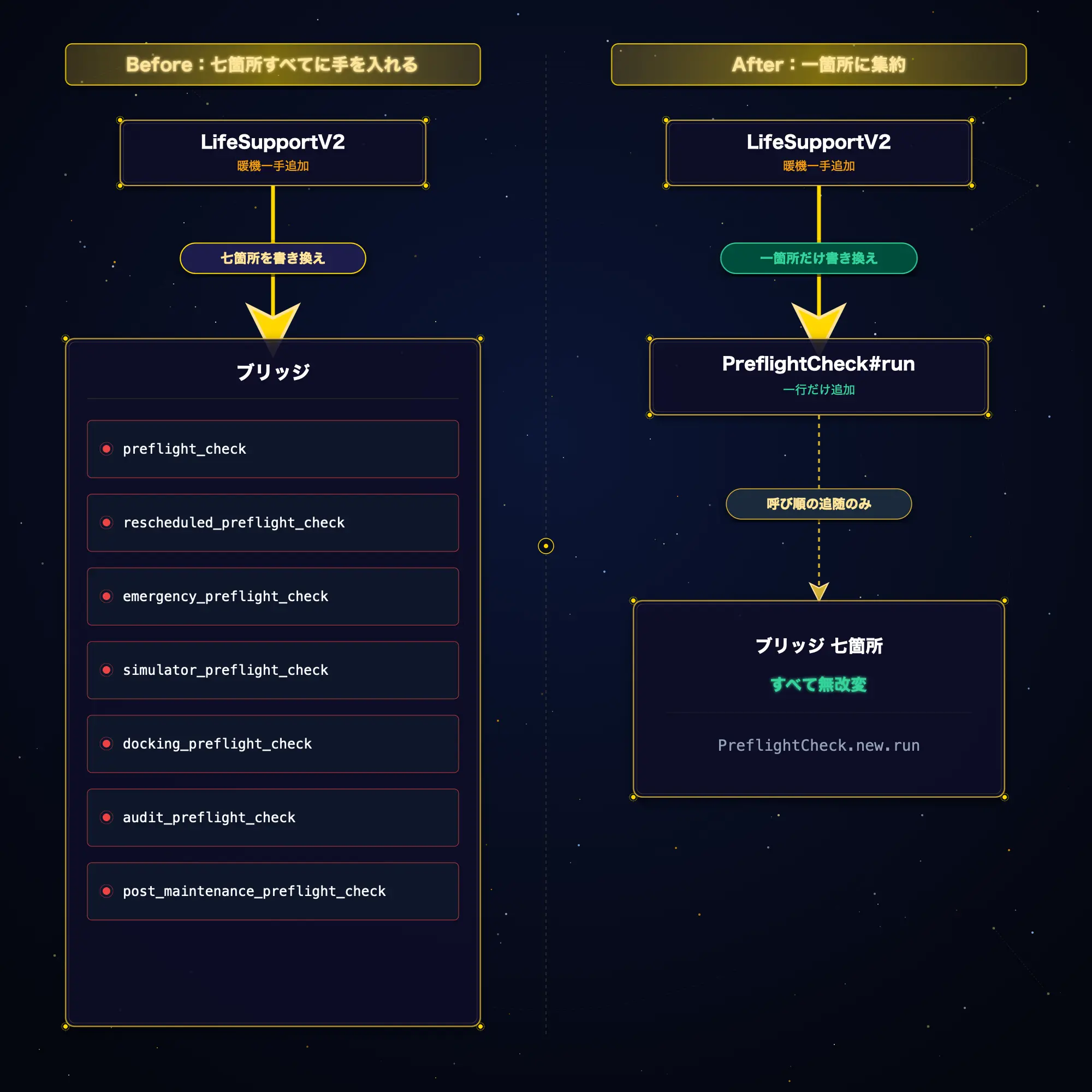 Before：七箇所すべてに手を入れる

LifeSupportV2
暖機一手追加

七箇所を書き換え

ブリッジ

preflight_check

rescheduled_preflight_check

emergency_preflight_check

simulator_preflight_check

docking_preflight_check

audit_preflight_check

post_maintenance_preflight_check

After：一箇所に集約

LifeSupportV2
暖機一手追加

一箇所だけ書き換え

PreflightCheck#run
一行だけ追加

呼び順の追随のみ

ブリッジ 七箇所
すべて無改変

PreflightCheck.new.run